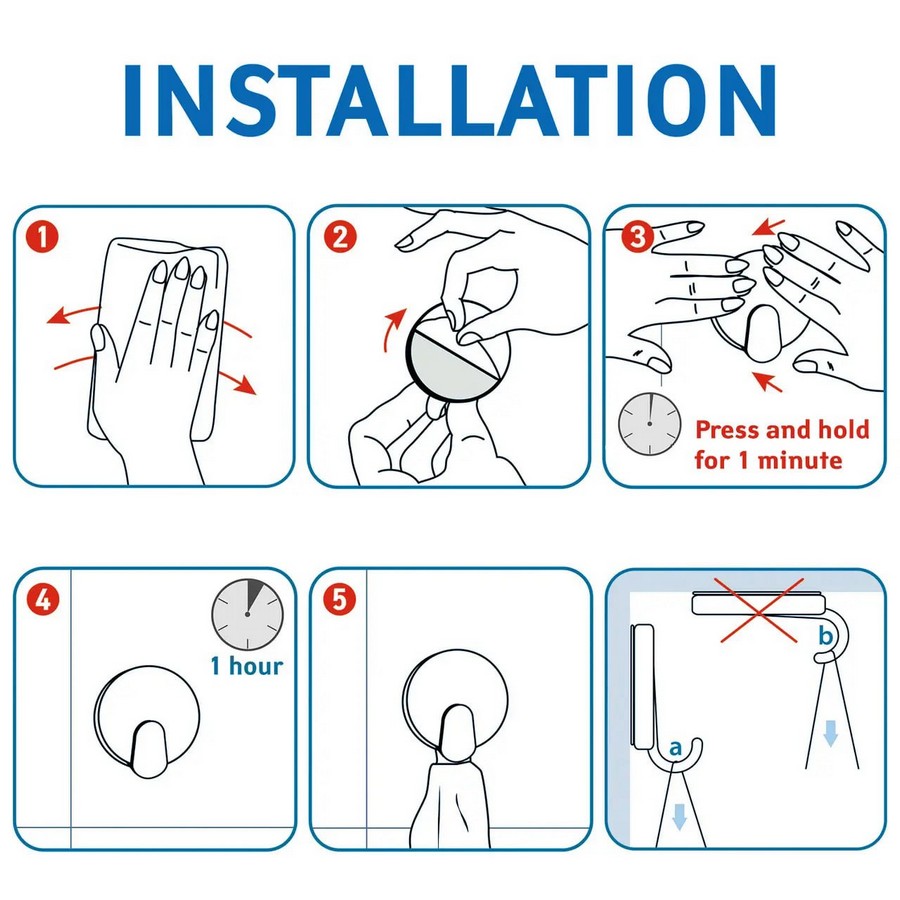 INSTALLATION

1

2

3

Press and hold for 1 minute

4

1 hour

5

b

a