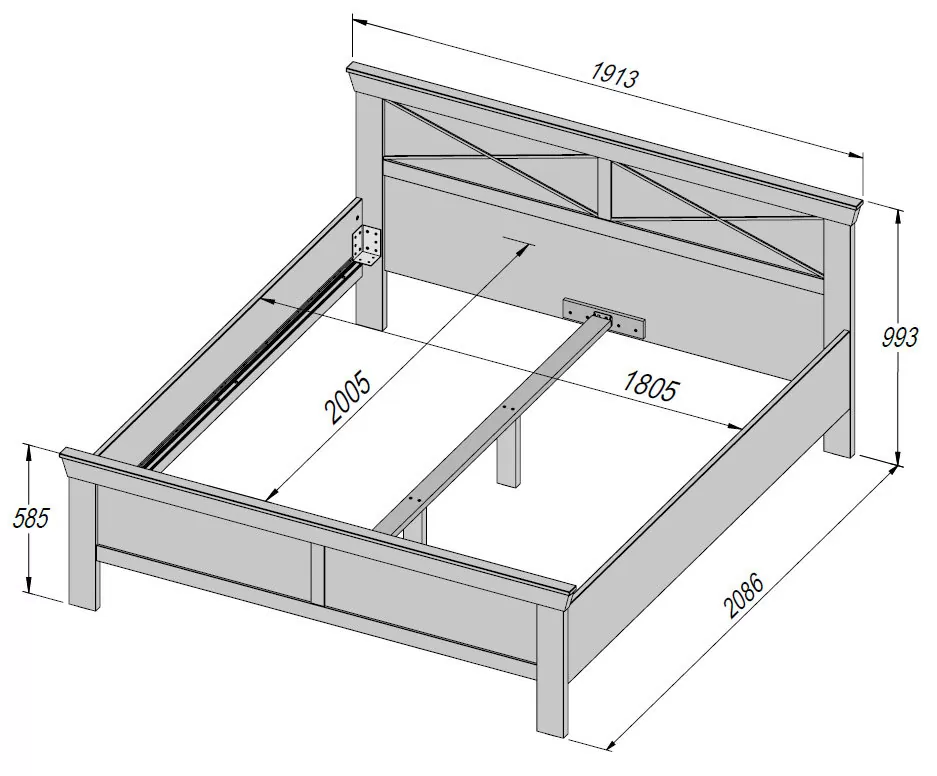 1913
993
2005
1805
585
2086