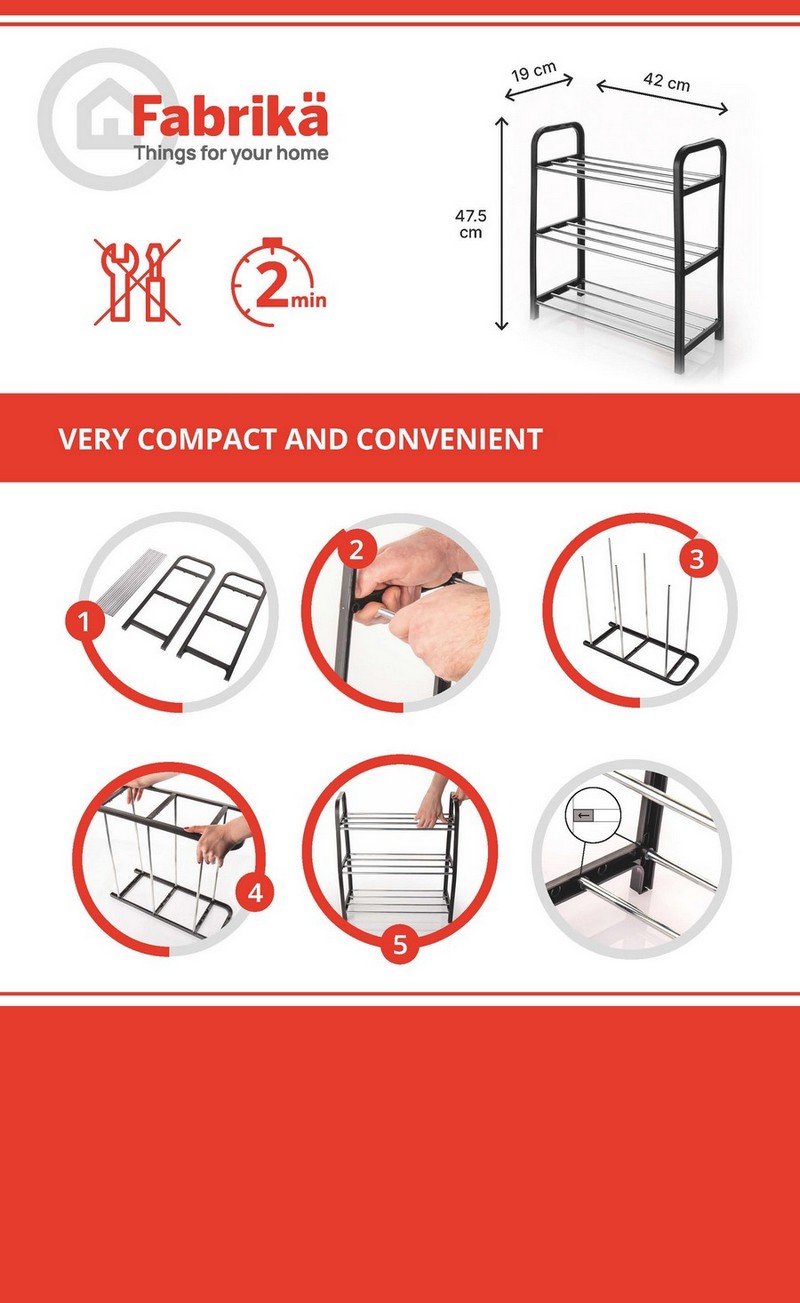 Fabrikä
Things for your home

2 min

19 cm
42 cm
47.5 cm

VERY COMPACT AND CONVENIENT

1
2
3
4
5