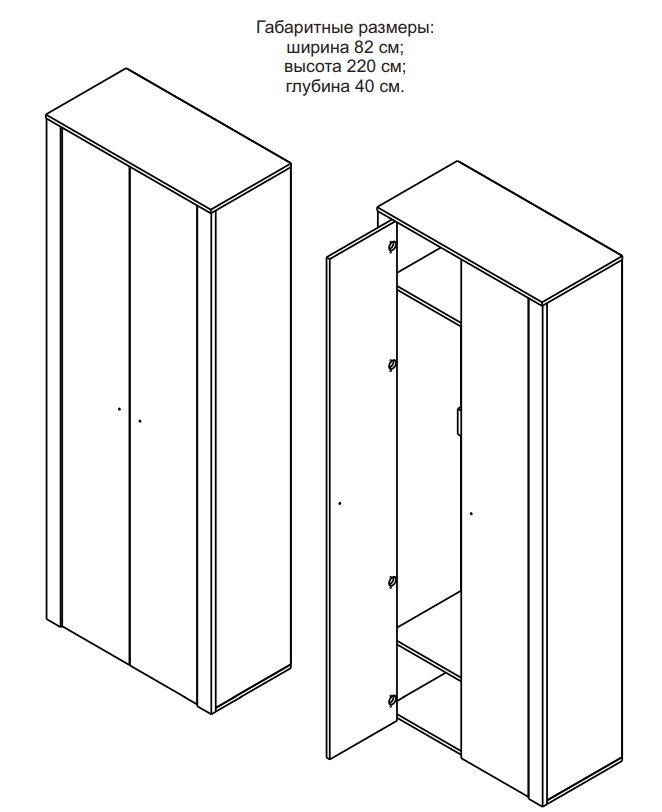 Габаритные размеры:
ширина 82 см;
высота 220 см;
глубина 40 см.