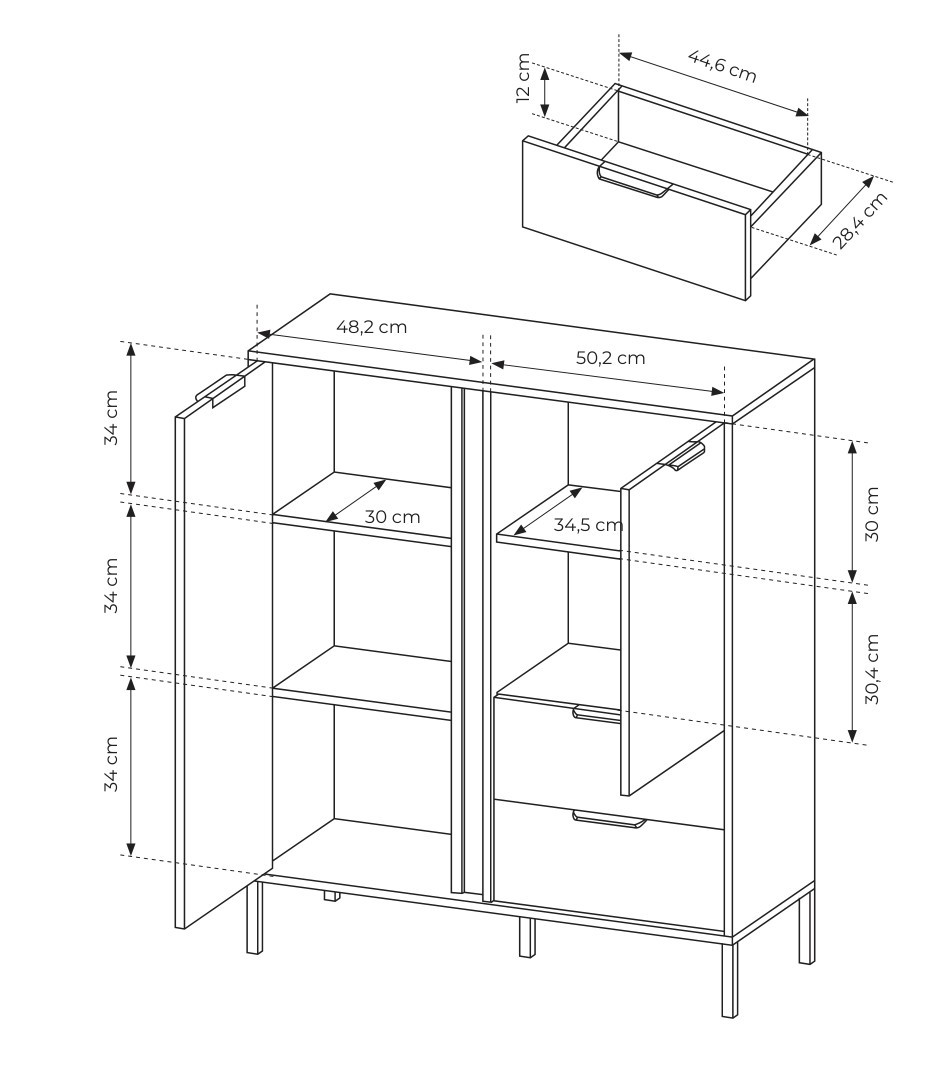 12 cm
44,6 cm
28,4 cm
48,2 cm
50,2 cm
34 cm
30 cm
34,5 cm
30 cm
34 cm
30,4 cm
34 cm