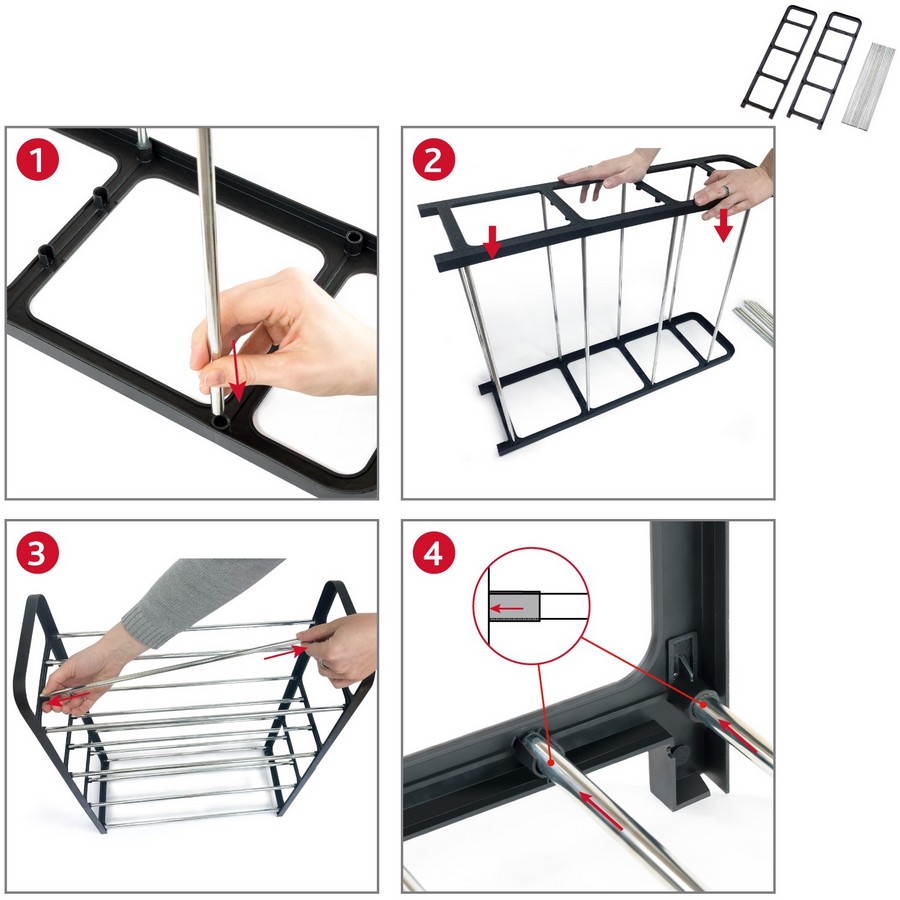 1

2

3

4