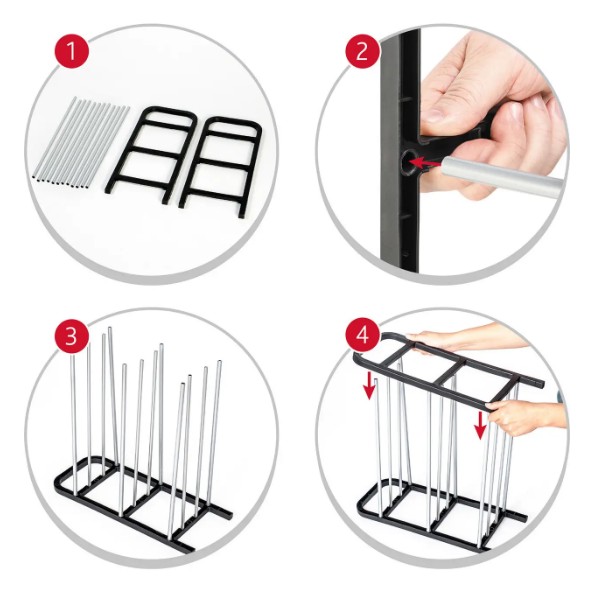 1

2

3

4