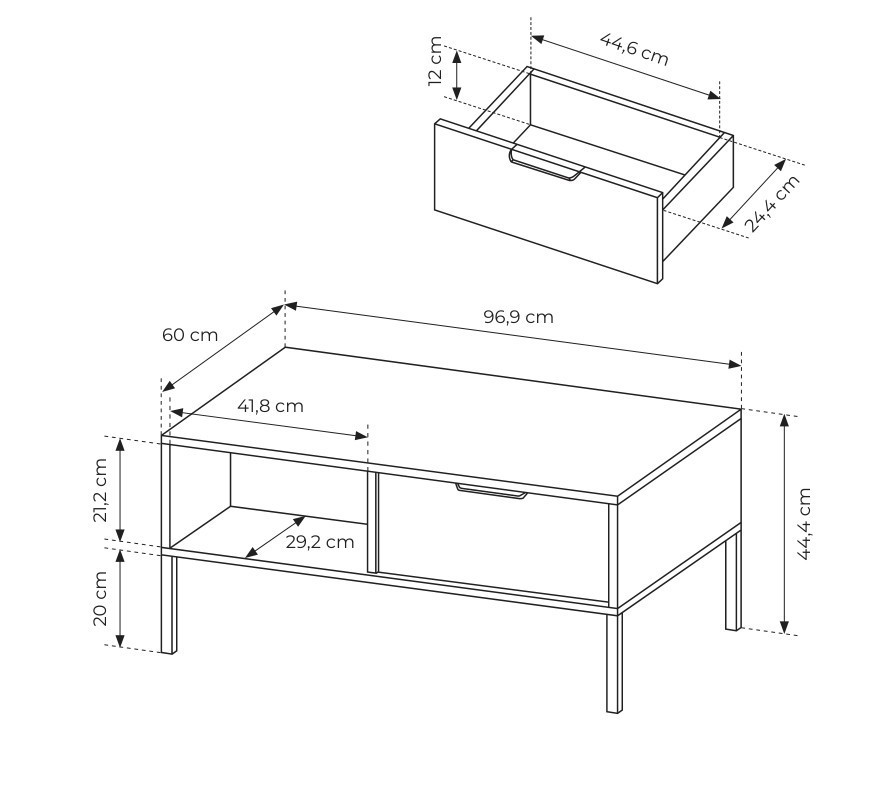 12 cm
44,6 cm
24,4 cm
60 cm
96,9 cm
41,8 cm
21,2 cm
29,2 cm
20 cm
44,4 cm