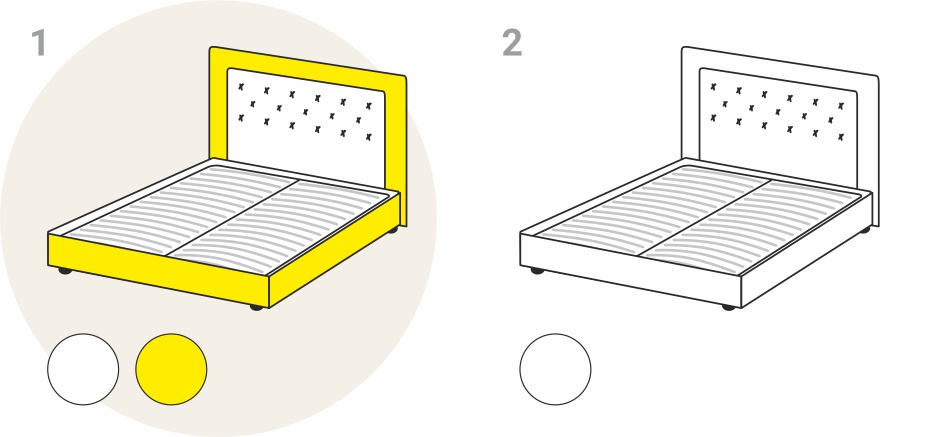 1

2