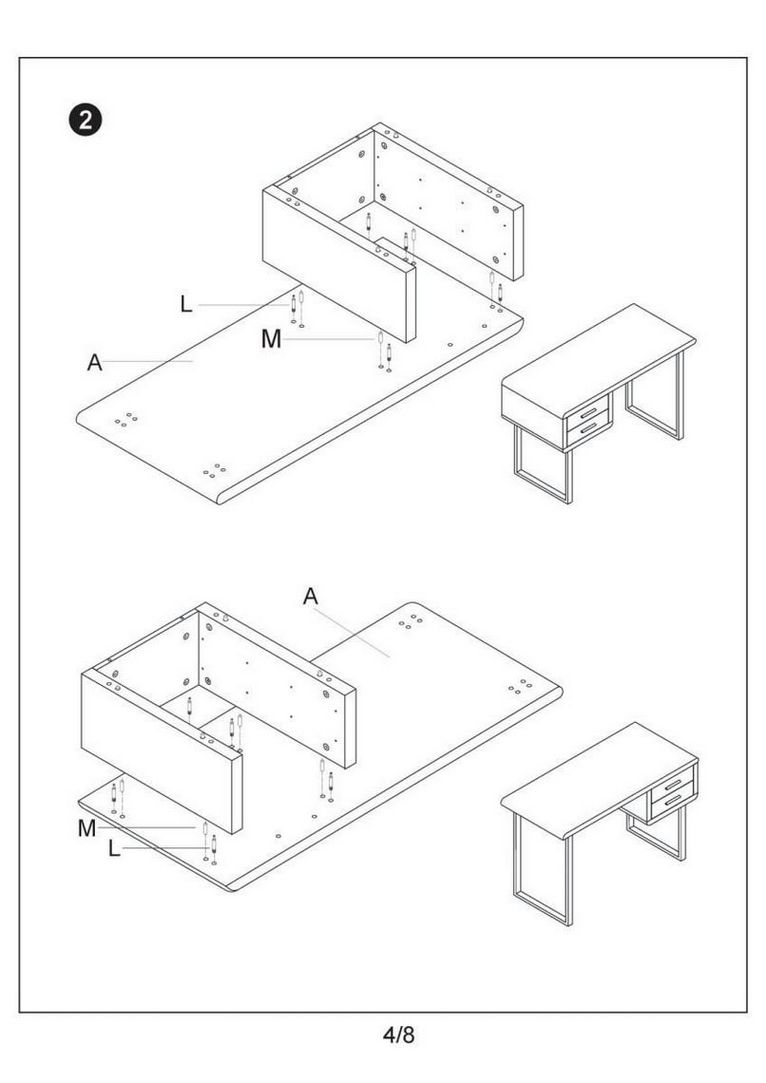 2

L

M

A

A

M

L

4/8