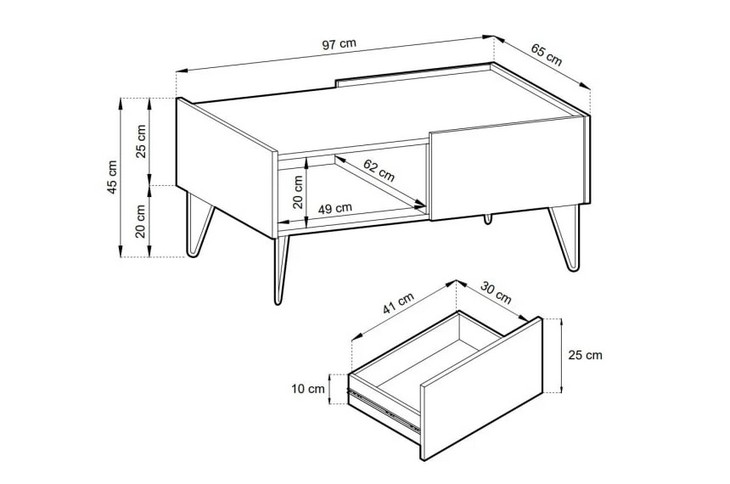 97 cm
65 cm
45 cm
25 cm
20 cm
62 cm
20 cm
49 cm
41 cm
30 cm
25 cm
10 cm