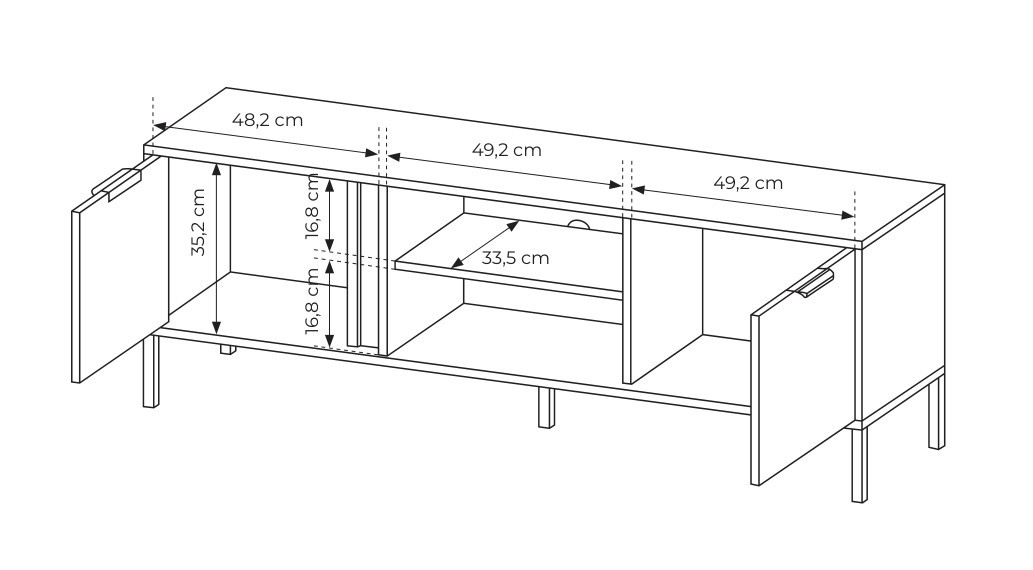 48,2 cm
49,2 cm
49,2 cm
35,2 cm
16,8 cm
16,8 cm
33,5 cm