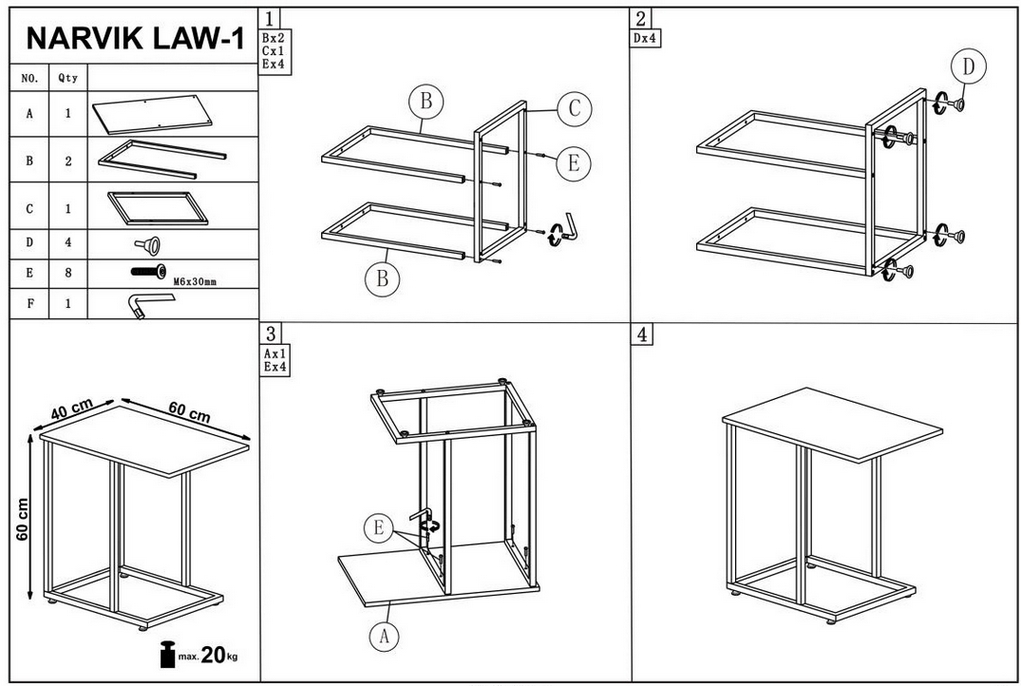 NARVIK LAW-1

| NO. | Qty | |
|---|---|---|
| A | 1 | |
| B | 2 | |
| C | 1 | |
| D | 4 | |
| E | 8 | M6x30mm |
| F | 1 | |

40 cm
60 cm
60 cm
max. 20 kg

1
Bx2
Cx1
Ex4
B
C
E
B

2
Dx4
D

3
Ax1
Ex4
E
A

4