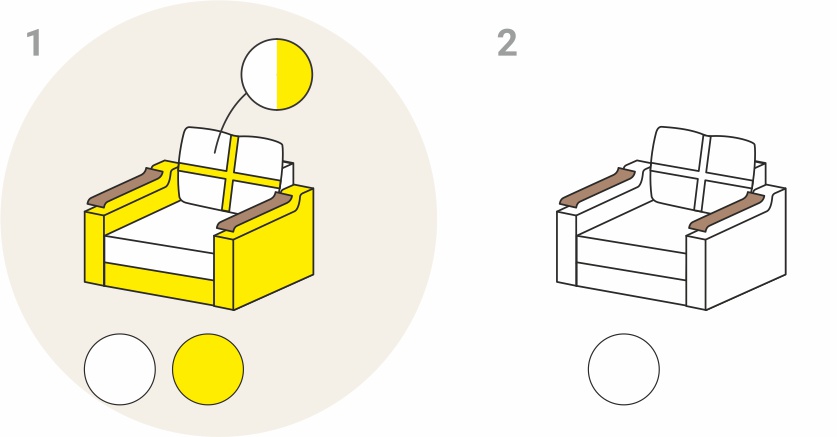 1

2